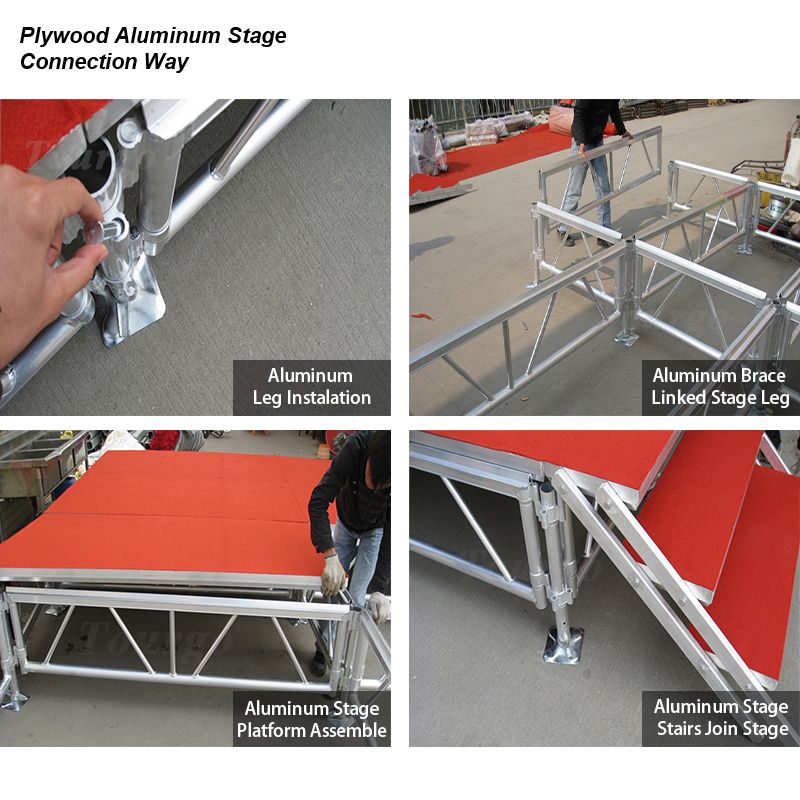 Plywood Aluminum Stage
Connection Way

Aluminum
Leg Instalation

Aluminum Brace
Linked Stage Leg

Aluminum Stage
Platform Assemble

Aluminum Stage
Stairs Join Stage