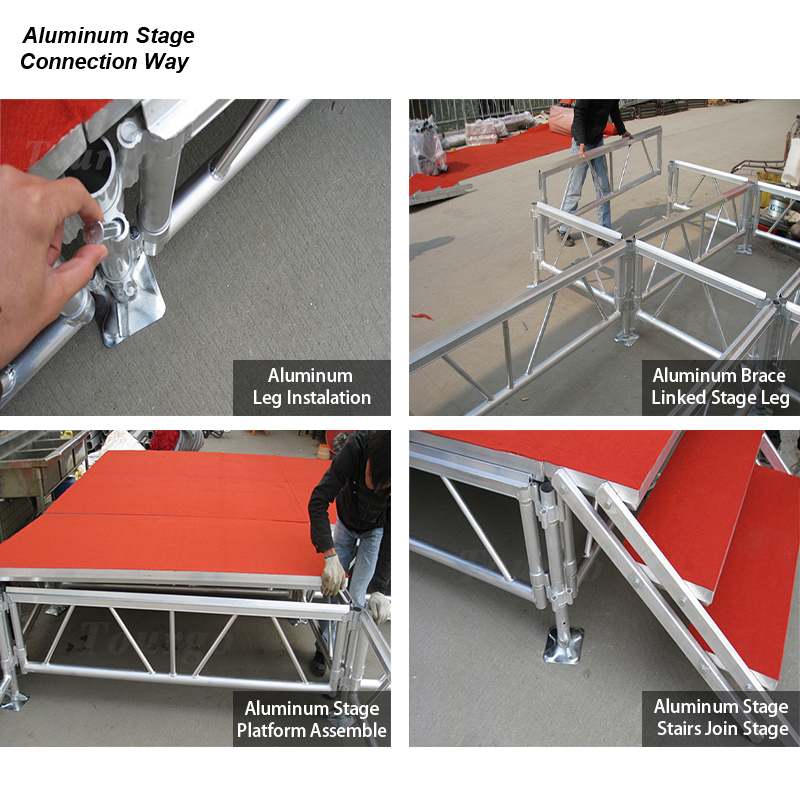 Aluminum Stage Connection Way

Aluminum Leg Instalation

Aluminum Brace Linked Stage Leg

Aluminum Stage Platform Assemble

Aluminum Stage Stairs Join Stage