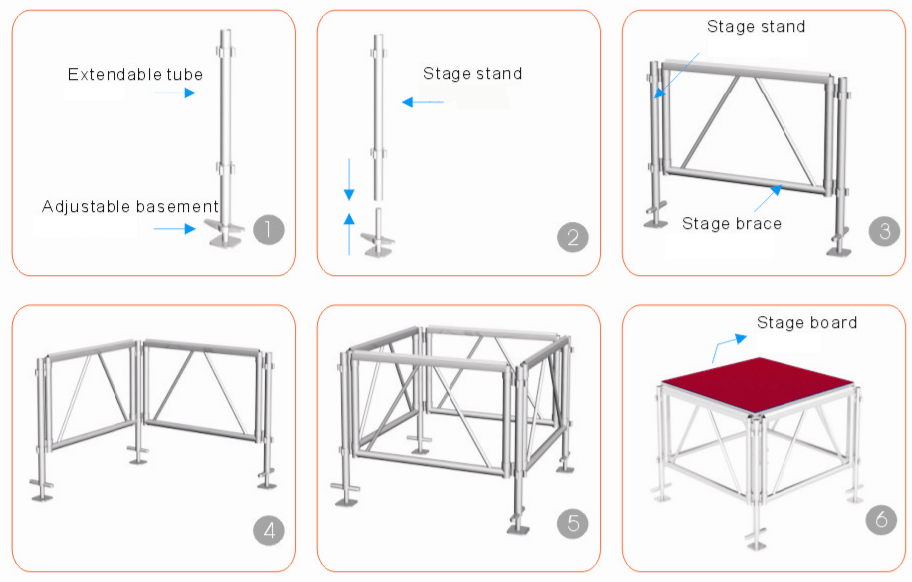 Extendable tube

Adjustable basement

1

Stage stand

2

Stage stand

Stage brace

3

4

5

Stage board

6