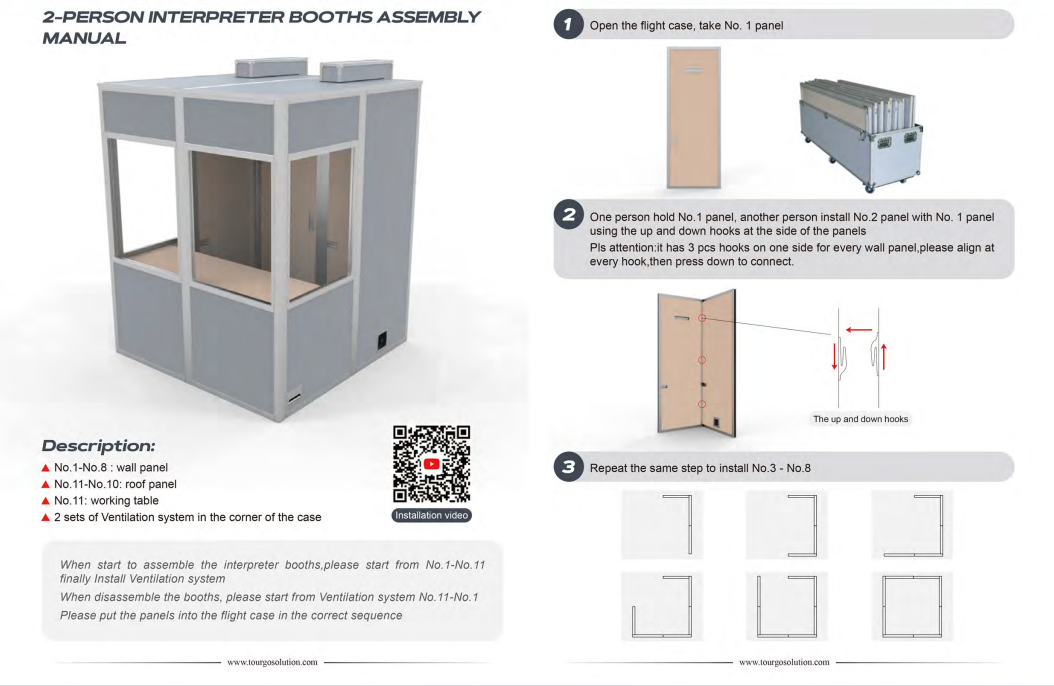 2-PERSON INTERPRETER BOOTHS ASSEMBLY MANUAL

Description:

▲ No.1-No.8 : wall panel
▲ No.11-No.10: roof panel
▲ No.11: working table
▲ 2 sets of Ventilation system in the corner of the case

Installation video

When start to assemble the interpreter booths,please start from No.1-No.11 finally Install Ventilation system
When disassemble the booths, please start from Ventilation system No.11-No.1
Please put the panels into the flight case in the correct sequence

www.tourgosolution.com

1 Open the flight case, take No. 1 panel

2 One person hold No.1 panel, another person install No.2 panel with No. 1 panel using the up and down hooks at the side of the panels
Pls attention:it has 3 pcs hooks on one side for every wall panel,please align at every hook,then press down to connect.

The up and down hooks

3 Repeat the same step to install No.3 - No.8

www.tourgosolution.com