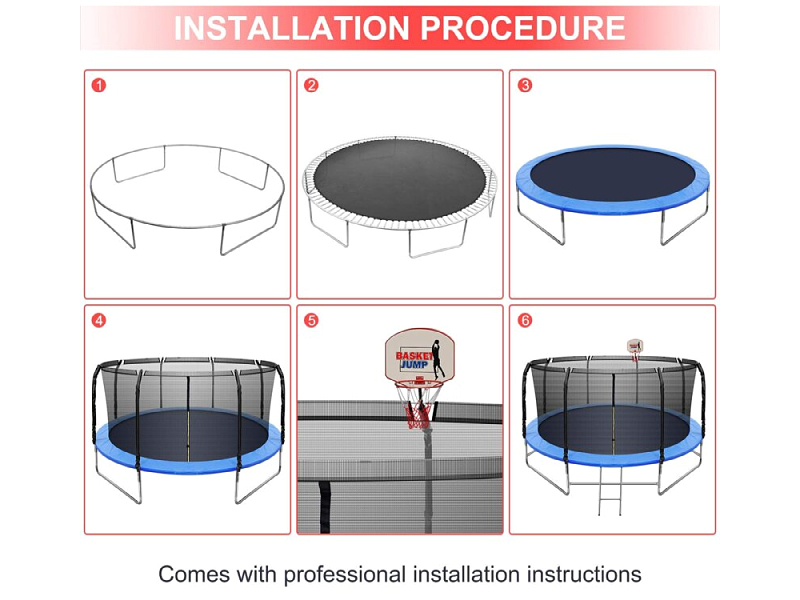 INSTALLATION PROCEDURE

1

2

3

4

5

BASKET JUMP

6

Comes with professional installation instructions