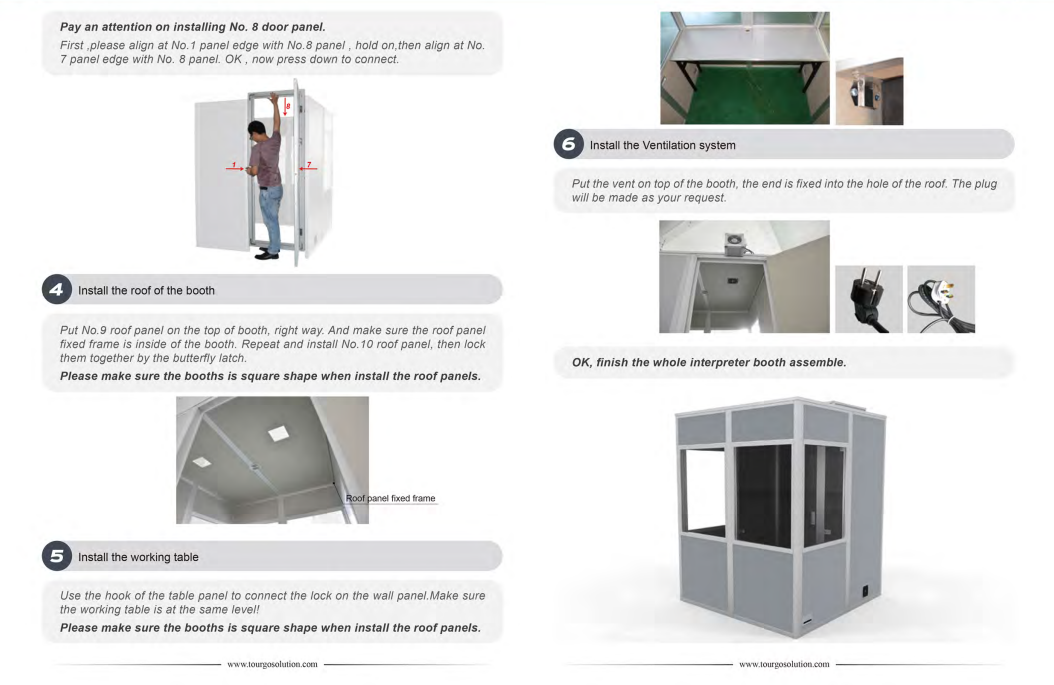 Pay an attention on installing No. 8 door panel.

First ,please align at No.1 panel edge with No.8 panel , hold on,then align at No. 7 panel edge with No. 8 panel. OK , now press down to connect.

8

1

7

4 Install the roof of the booth

Put No.9 roof panel on the top of booth, right way. And make sure the roof panel fixed frame is inside of the booth. Repeat and install No.10 roof panel, then lock them together by the butterfly latch.

Please make sure the booths is square shape when install the roof panels.

Roof panel fixed frame

5 Install the working table

Use the hook of the table panel to connect the lock on the wall panel.Make sure the working table is at the same level!

Please make sure the booths is square shape when install the roof panels.

www.tourgosolution.com

6 Install the Ventilation system

Put the vent on top of the booth, the end is fixed into the hole of the roof. The plug will be made as your request.

OK, finish the whole interpreter booth assemble.

www.tourgosolution.com