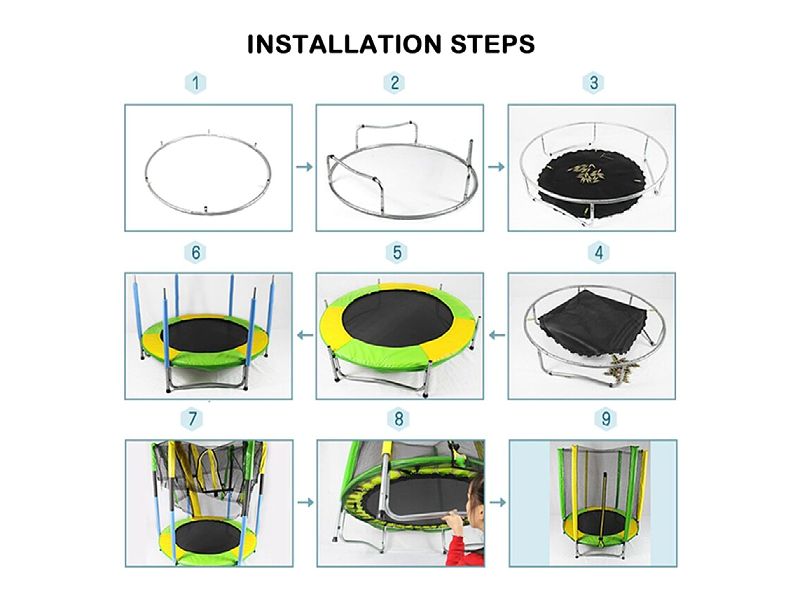 INSTALLATION STEPS

1

2

3

6

5

4

7

8

9