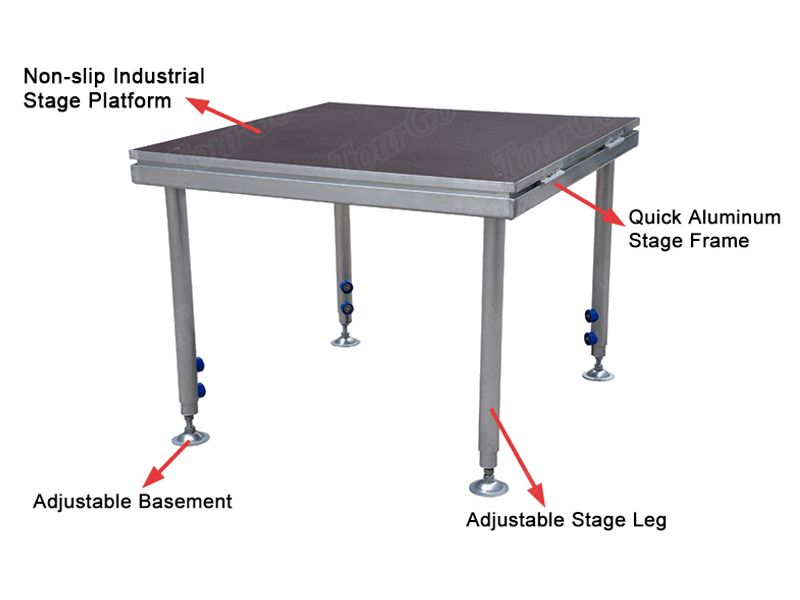 Non-slip Industrial Stage Platform

TourGo

TourGo

Quick Aluminum Stage Frame

Adjustable Basement

Adjustable Stage Leg