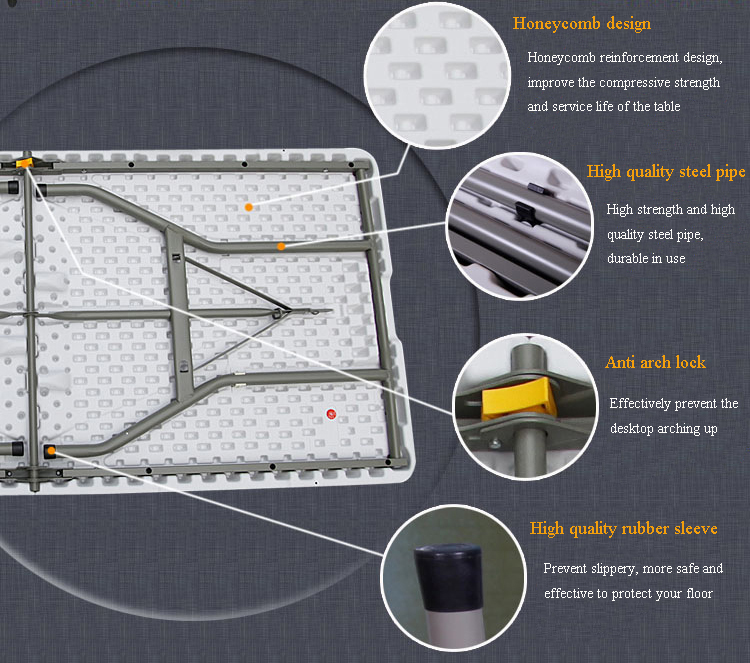 Honeycomb design

Honeycomb reinforcement design, improve the compressive strength and service life of the table

High quality steel pipe

High strength and high quality steel pipe, durable in use

Anti arch lock

Effectively prevent the desktop arching up

High quality rubber sleeve

Prevent slippery, more safe and effective to protect your floor